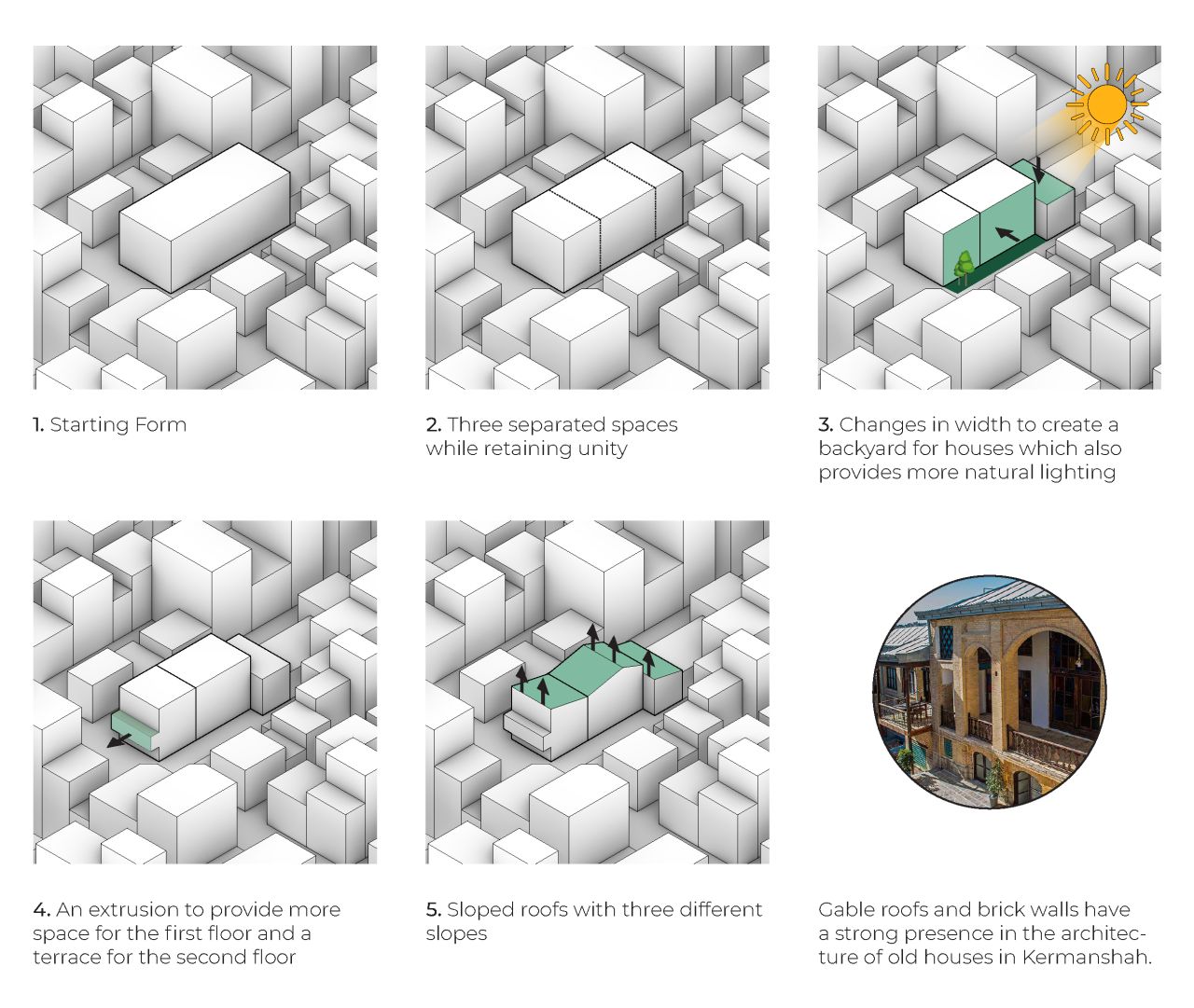 1. Starting Form

2. Three separated spaces while retaining unity

3. Changes in width to create a backyard for houses which also provides more natural lighting

4. An extrusion to provide more space for the first floor and a terrace for the second floor

5. Sloped roofs with three different slopes

Gable roofs and brick walls have a strong presence in the architecture of old houses in Kermanshah.