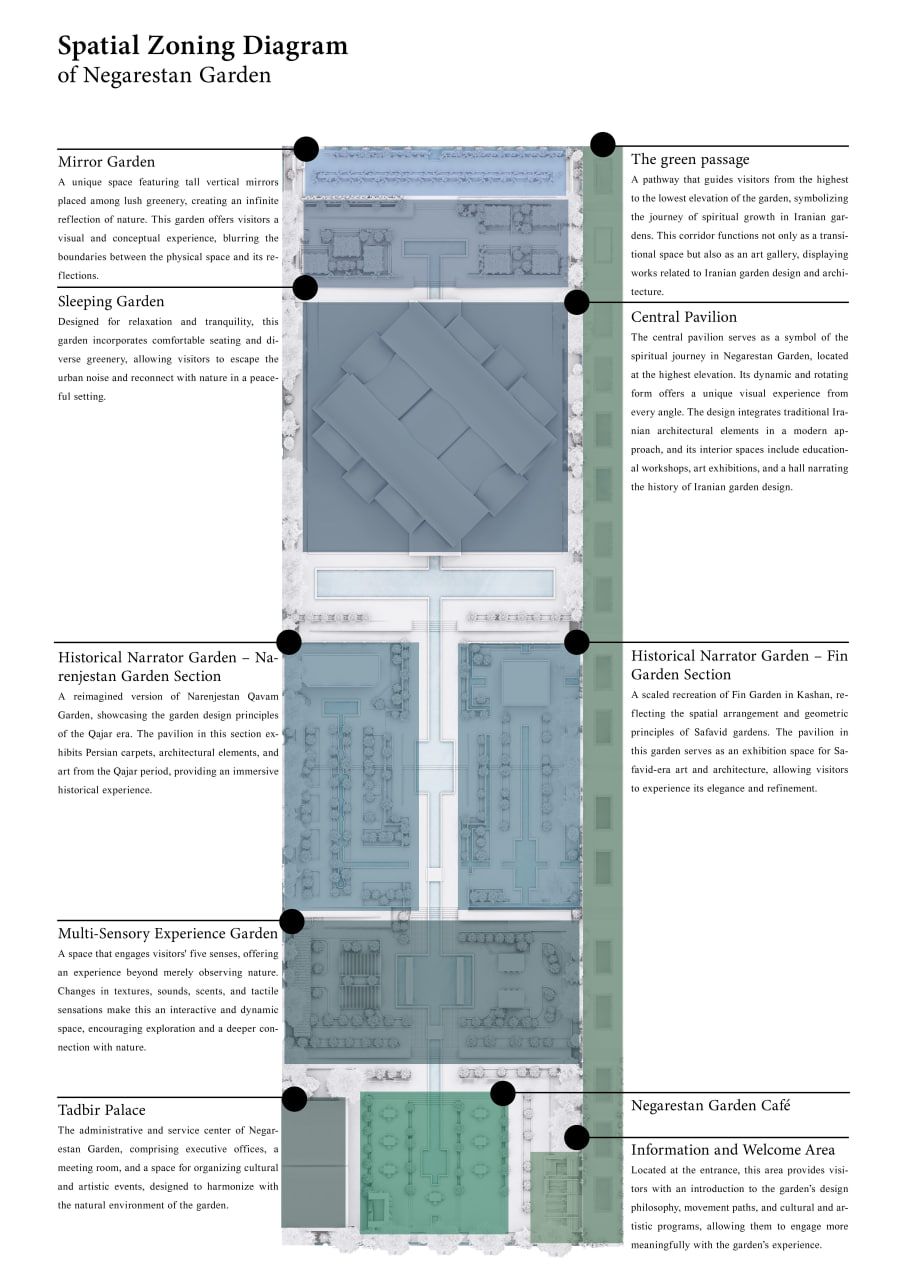 Spatial Zoning Diagram
of Negarestan Garden

Mirror Garden
A unique space featuring tall vertical mirrors placed among lush greenery, creating an infinite reflection of nature. This garden offers visitors a visual and conceptual experience, blurring the boundaries between the physical space and its reflections.

Sleeping Garden
Designed for relaxation and tranquility, this garden incorporates comfortable seating and diverse greenery, allowing visitors to escape the urban noise and reconnect with nature in a peaceful setting.

Historical Narrator Garden – Narenjestan Garden Section
A reimagined version of Narenjestan Qavam Garden, showcasing the garden design principles of the Qajar era. The pavilion in this section exhibits Persian carpets, architectural elements, and art from the Qajar period, providing an immersive historical experience.

Multi-Sensory Experience Garden
A space that engages visitors' five senses, offering an experience beyond merely observing nature. Changes in textures, sounds, scents, and tactile sensations make this an interactive and dynamic space, encouraging exploration and a deeper connection with nature.

Tadbir Palace
The administrative and service center of Negarestan Garden, comprising executive offices, a meeting room, and a space for organizing cultural and artistic events, designed to harmonize with the natural environment of the garden.

The green passage
A pathway that guides visitors from the highest to the lowest elevation of the garden, symbolizing the journey of spiritual growth in Iranian gardens. This corridor functions not only as a transitional space but also as an art gallery, displaying works related to Iranian garden design and architecture.

Central Pavilion
The central pavilion serves as a symbol of the spiritual journey in Negarestan Garden, located at the highest elevation. Its dynamic and rotating form offers a unique visual experience from every angle. The design integrates traditional Iranian architectural elements in a modern approach, and its interior spaces include educational workshops, art exhibitions, and a hall narrating the history of Iranian garden design.

Historical Narrator Garden – Fin Garden Section
A scaled recreation of Fin Garden in Kashan, reflecting the spatial arrangement and geometric principles of Safavid gardens. The pavilion in this garden serves as an exhibition space for Safavid-era art and architecture, allowing visitors to experience its elegance and refinement.

Negarestan Garden Café

Information and Welcome Area
Located at the entrance, this area provides visitors with an introduction to the garden's design philosophy, movement paths, and cultural and artistic programs, allowing them to engage more meaningfully with the garden's experience.