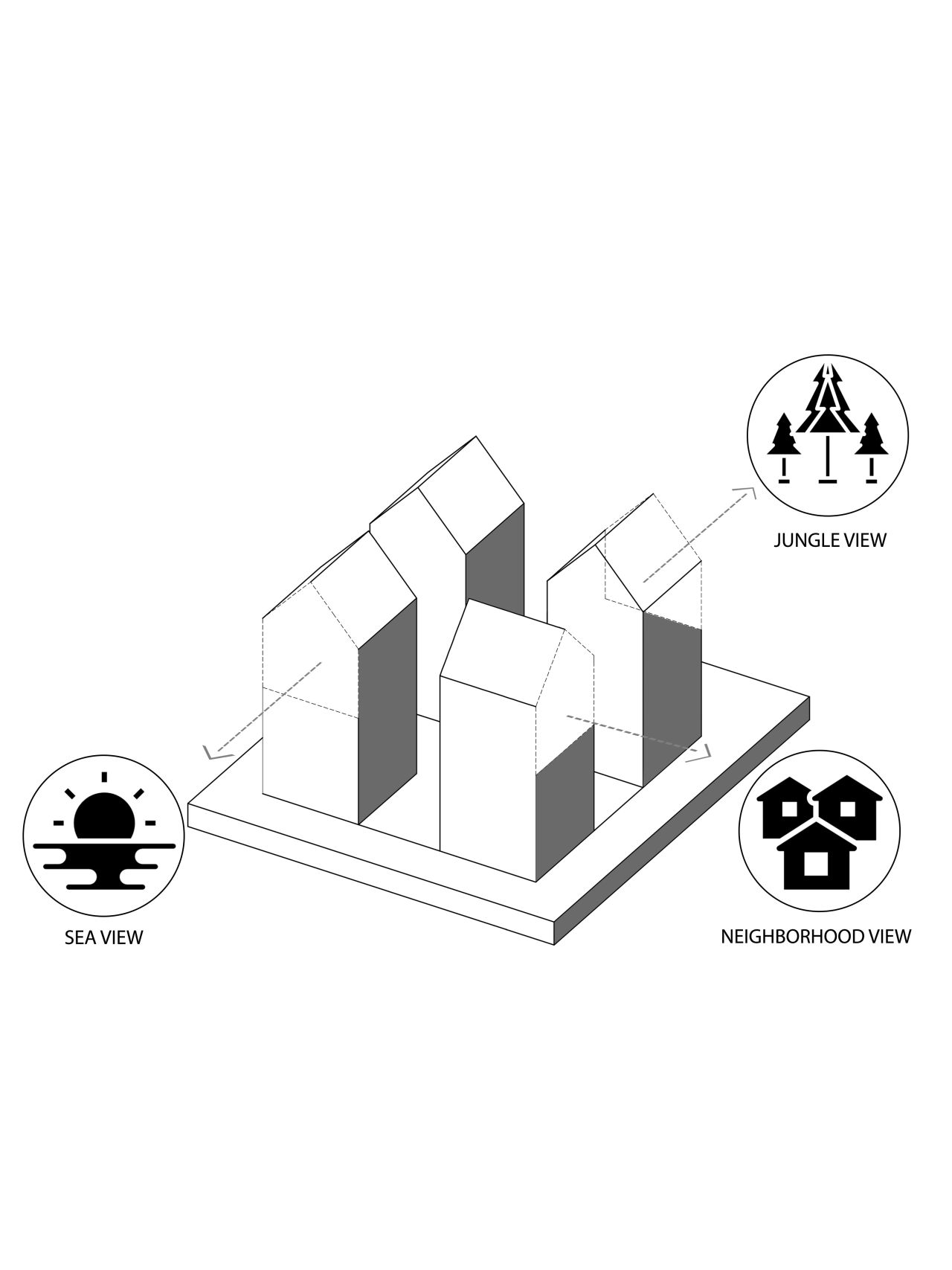 JUNGLE VIEW

SEA VIEW

NEIGHBORHOOD VIEW