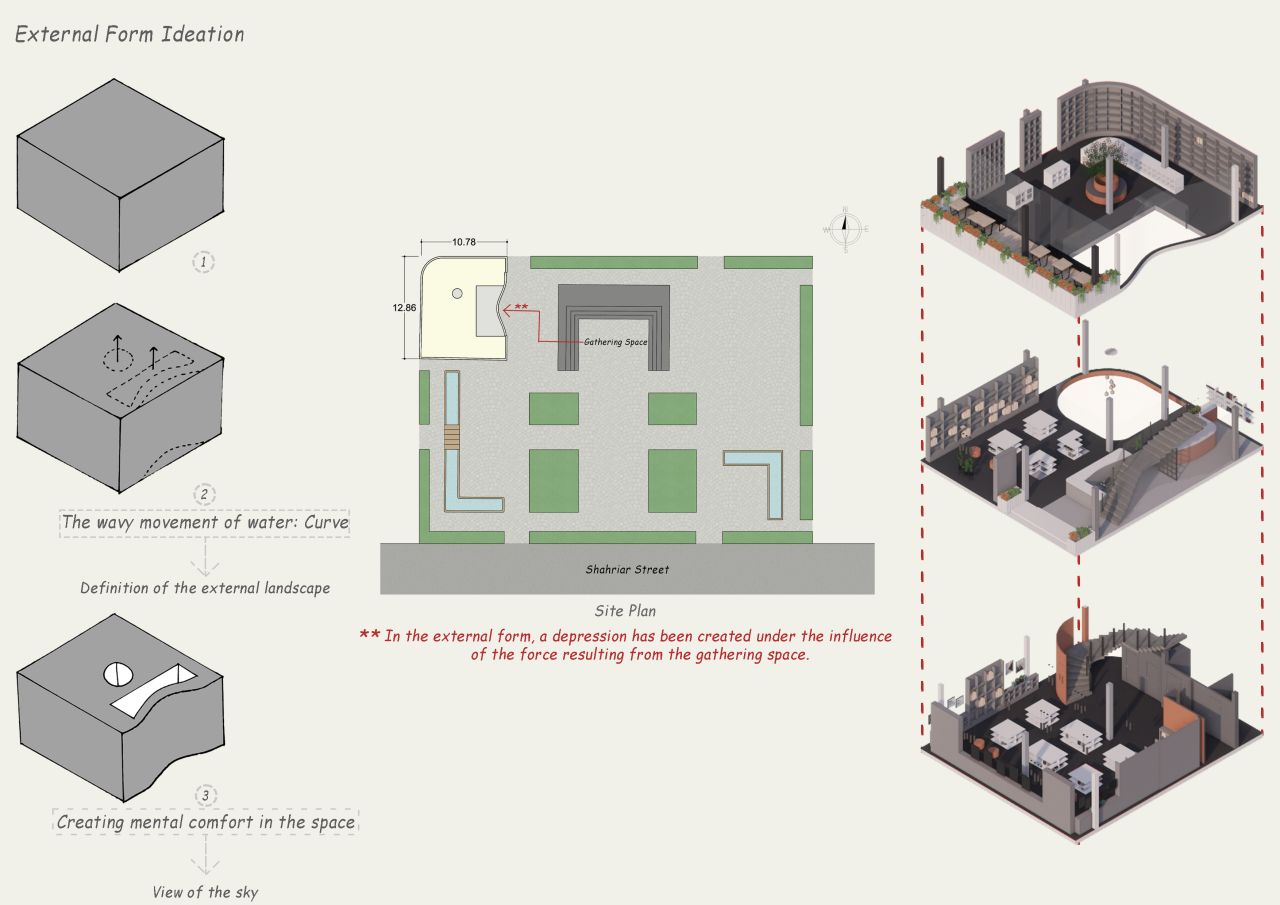 External Form Ideation

1

2

The wavy movement of water: Curve

Definition of the external landscape

3

Creating mental comfort in the space

View of the sky

10.78

12.86

**

Gathering Space

N

W

E

S

Shahriar Street

Site Plan

** In the external form, a depression has been created under the influence of the force resulting from the gathering space.